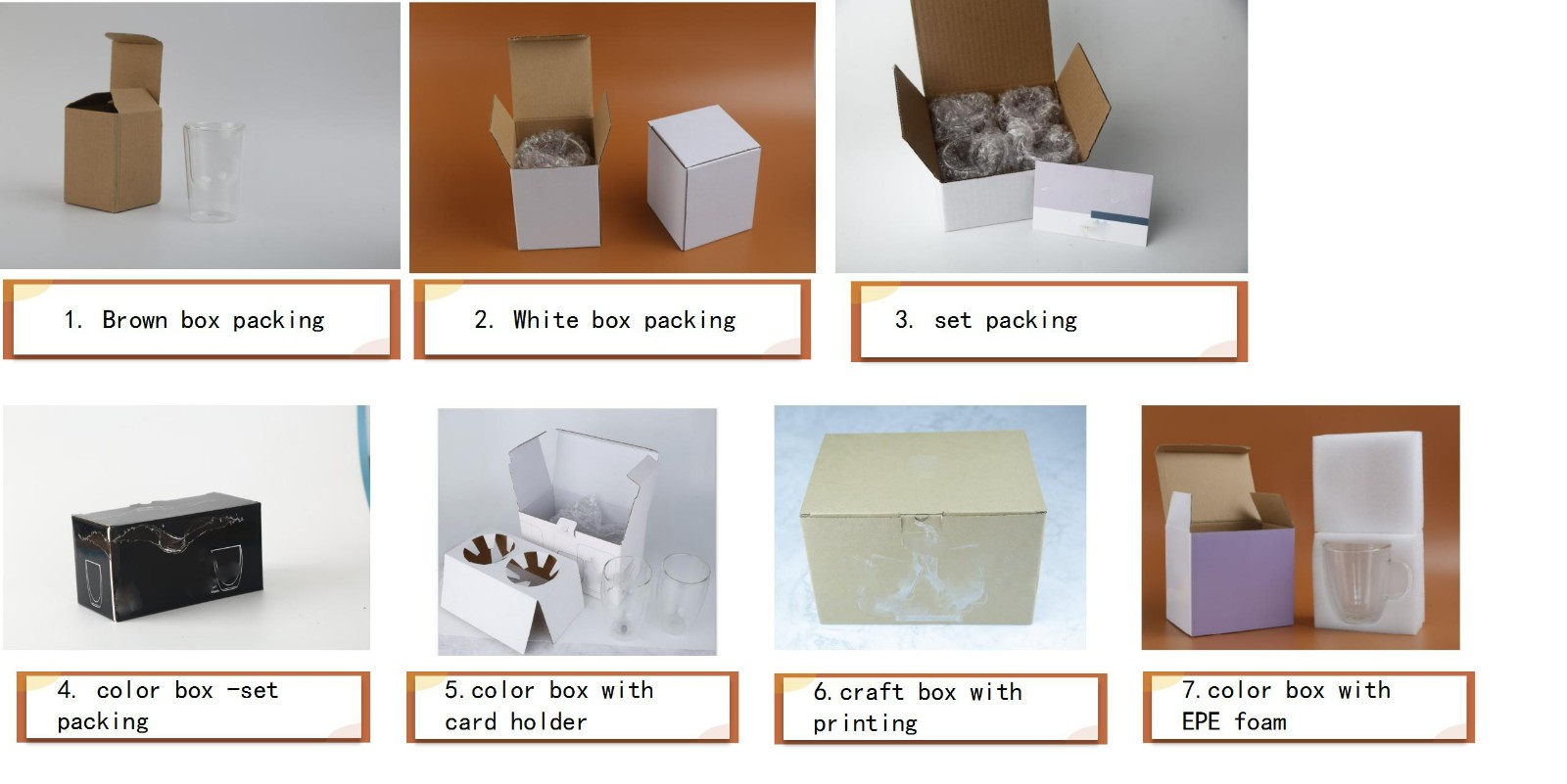 1. Brown box packing

2. White box packing

3. set packing

4. color box -set packing

5. color box with card holder

6. craft box with printing

7. color box with EPE foam